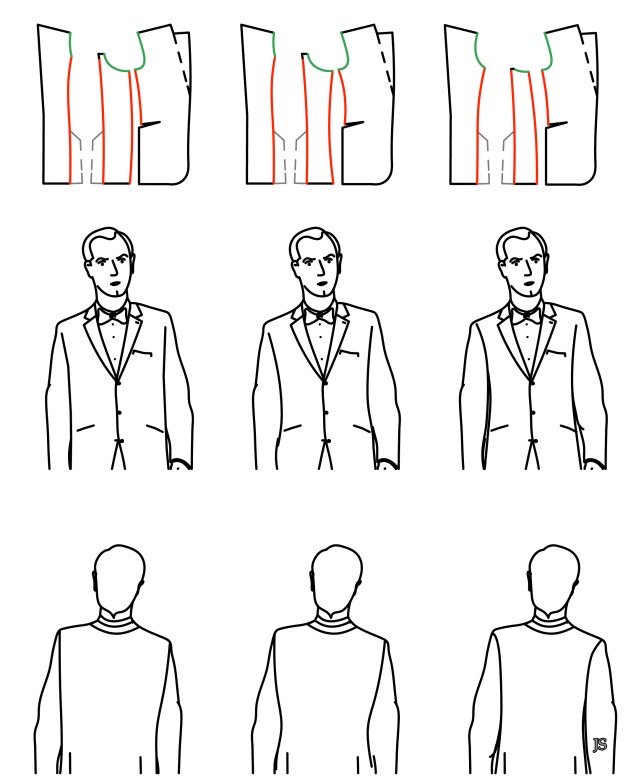 JS