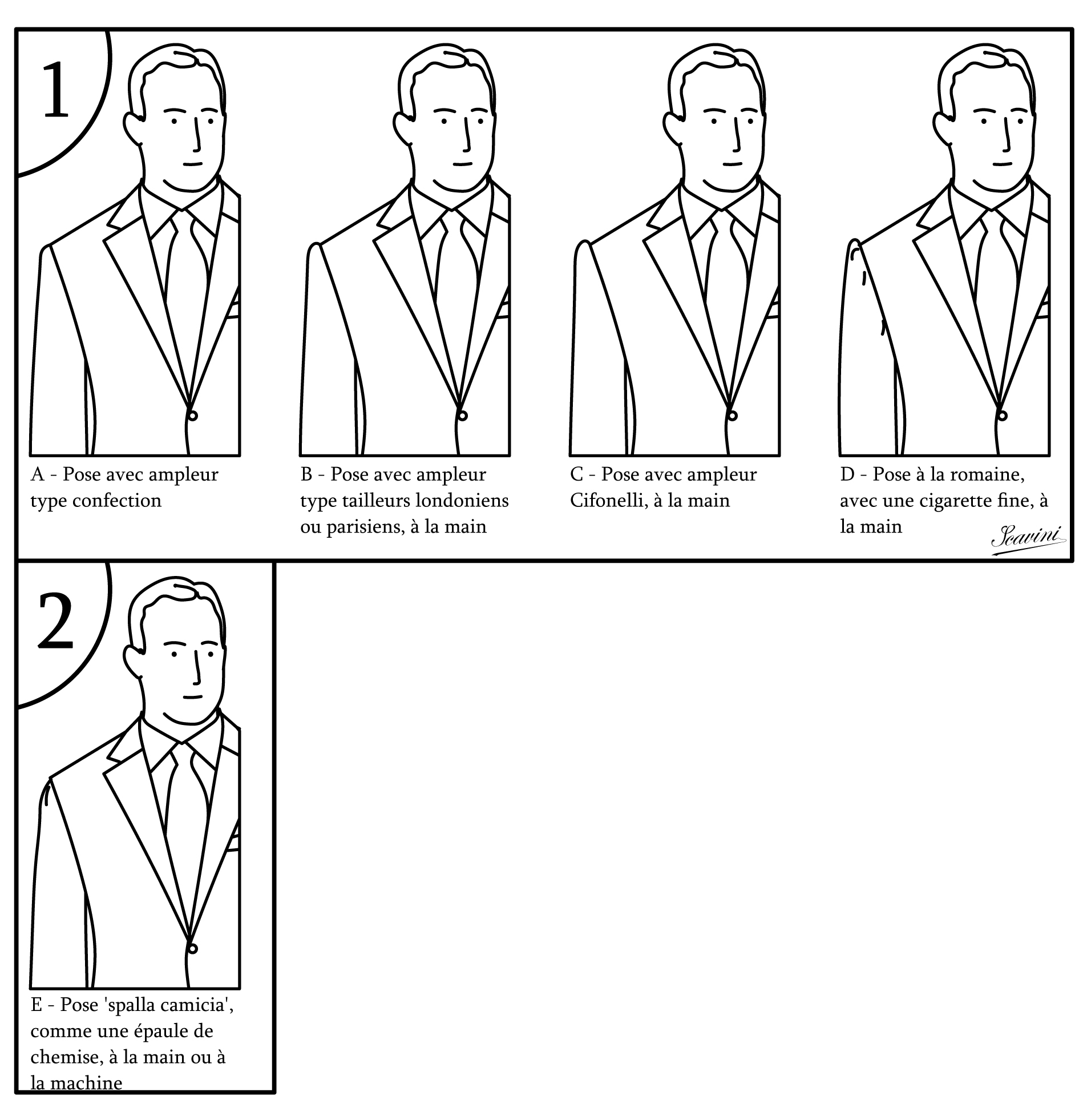 1

A - Pose avec ampleur type confection

B - Pose avec ampleur type tailleurs londoniens ou parisiens, à la main

C - Pose avec ampleur Cifonelli, à la main

D - Pose à la romaine, avec une cigarette fine, à la main

Scavini

2

E - Pose 'spalla camicia', comme une épaule de chemise, à la main ou à la machine