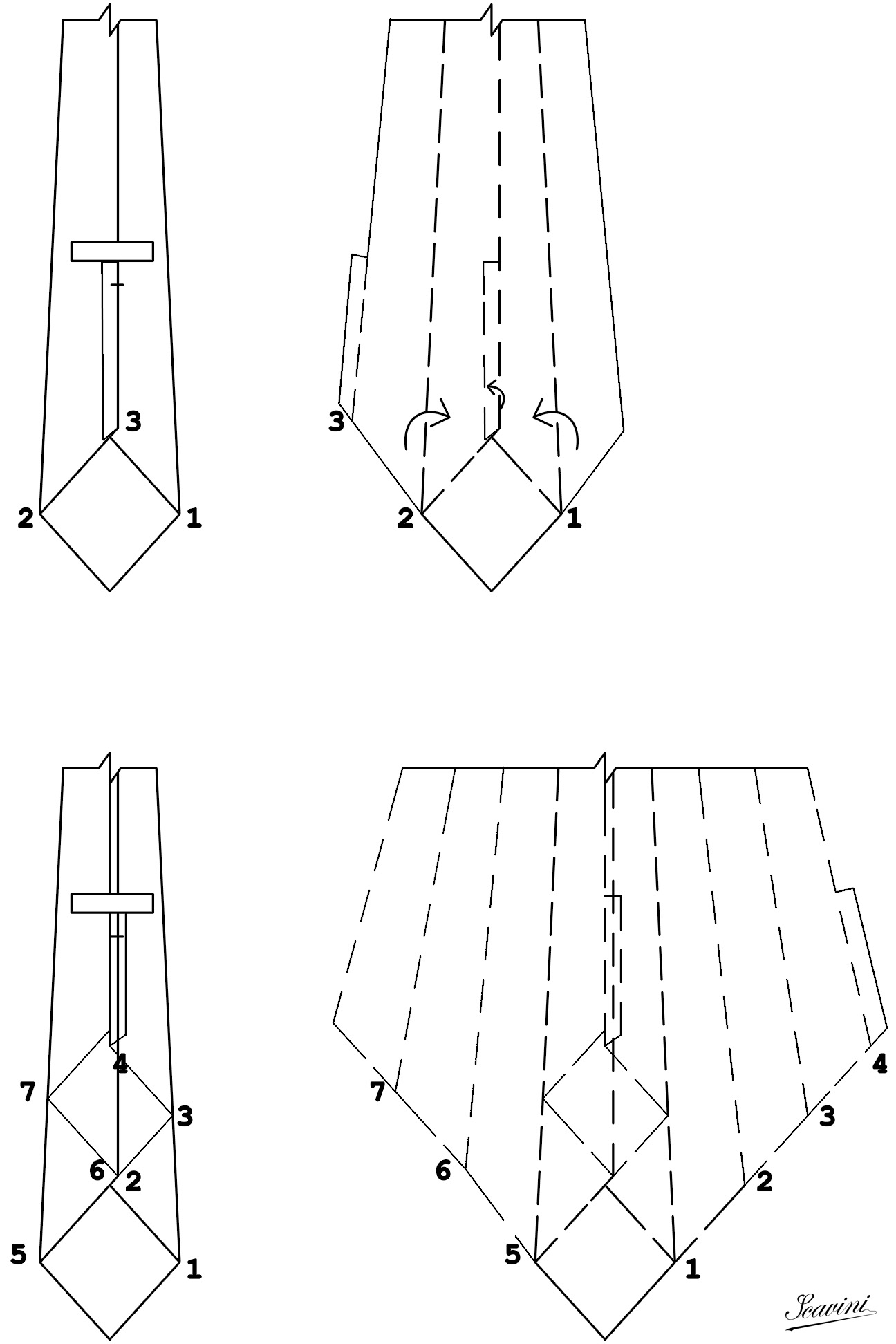 3
2
1

3
2
1

4
7
3
6
2
5
1

7
6
5
4
3
2
1

Scavini